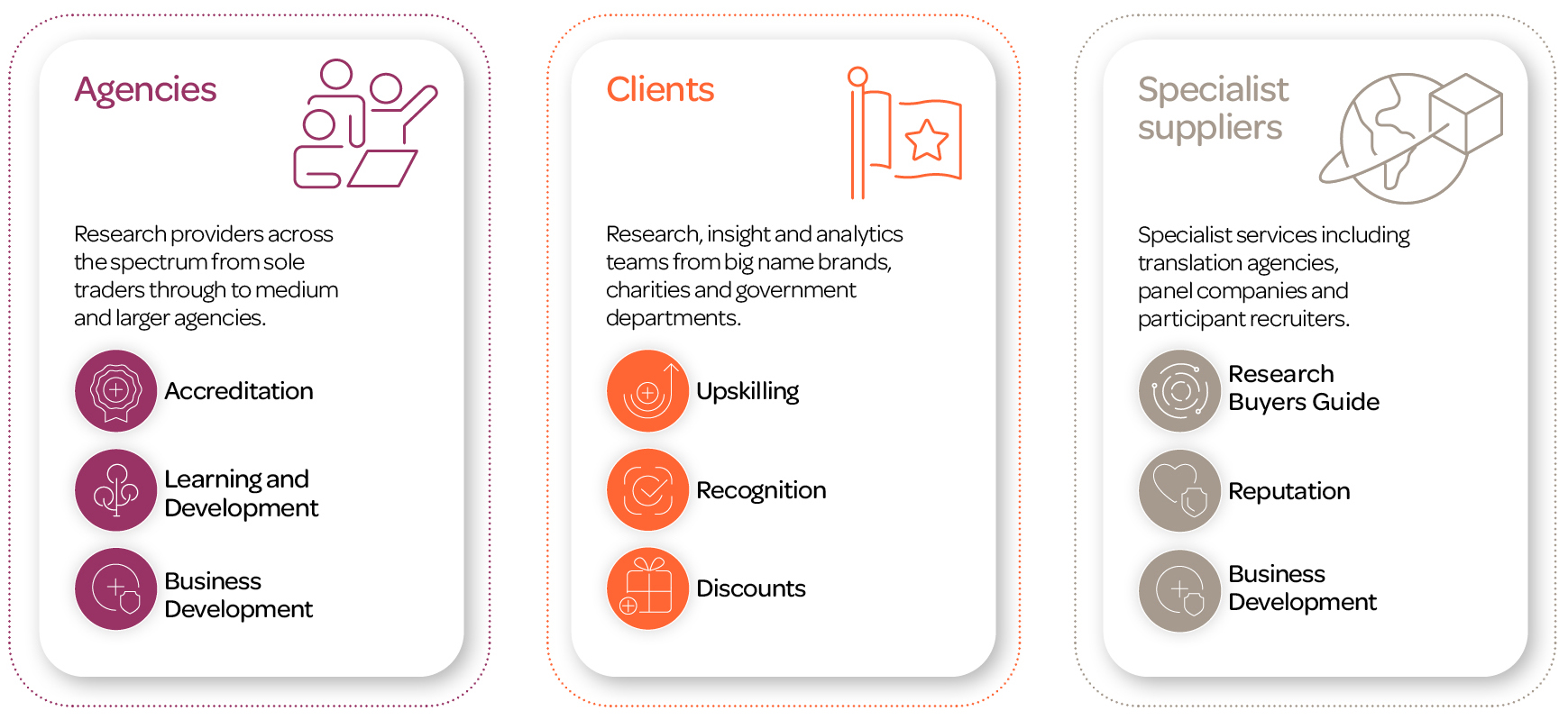 Agencies

Research providers across the spectrum from sole traders through to medium and larger agencies.

Accreditation

Learning and Development

Business Development

Clients

Research, insight and analytics teams from big name brands, charities and government departments.

Upskilling

Recognition

Discounts

Specialist suppliers

Specialist services including translation agencies, panel companies and participant recruiters.

Research Buyers Guide

Reputation

Business Development